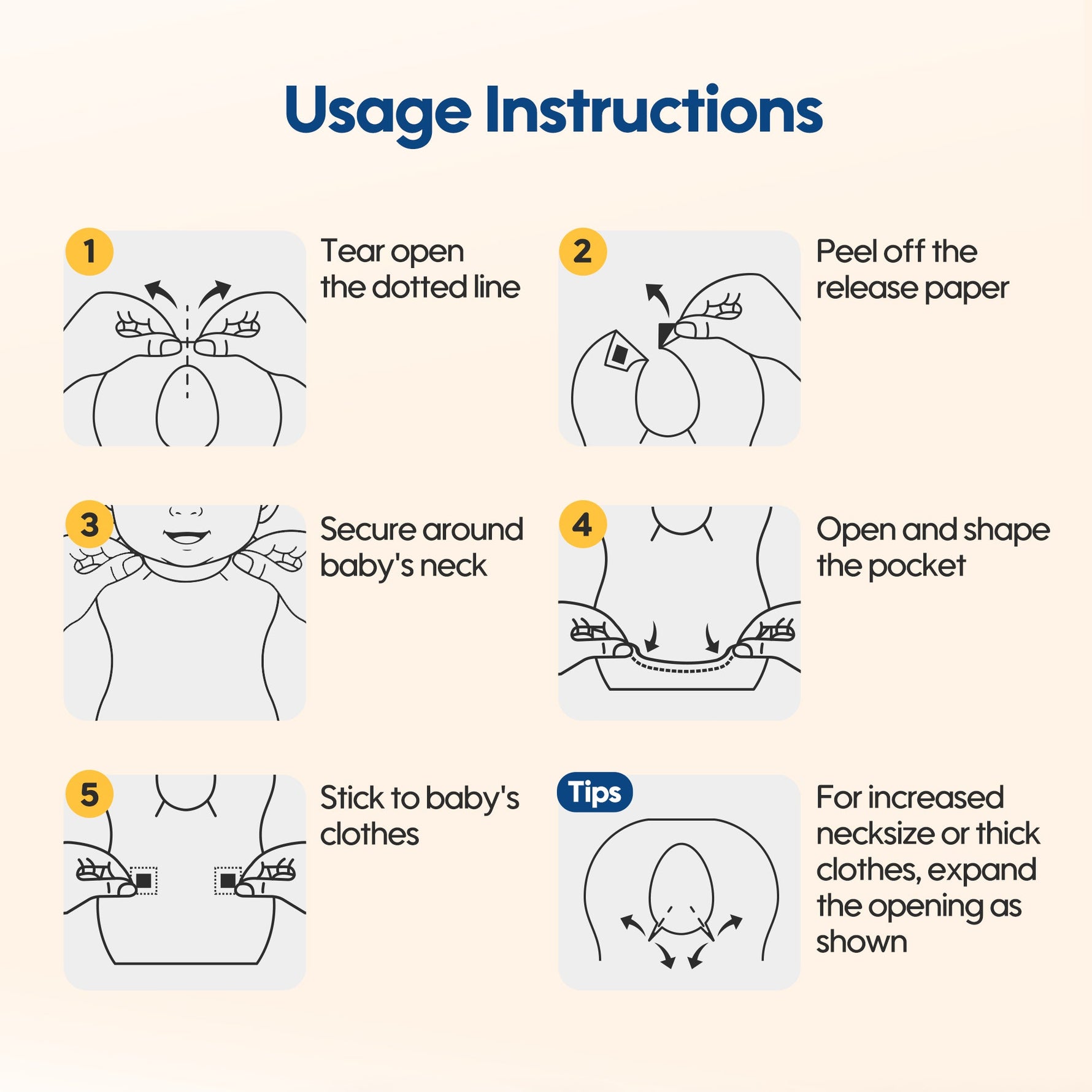 Usage Instructions

1

Tear open the dotted line

2

Peel off the release paper

3

Secure around baby's neck

4

Open and shape the pocket

5

Stick to baby's clothes

Tips

For increased necksize or thick clothes, expand the opening as shown